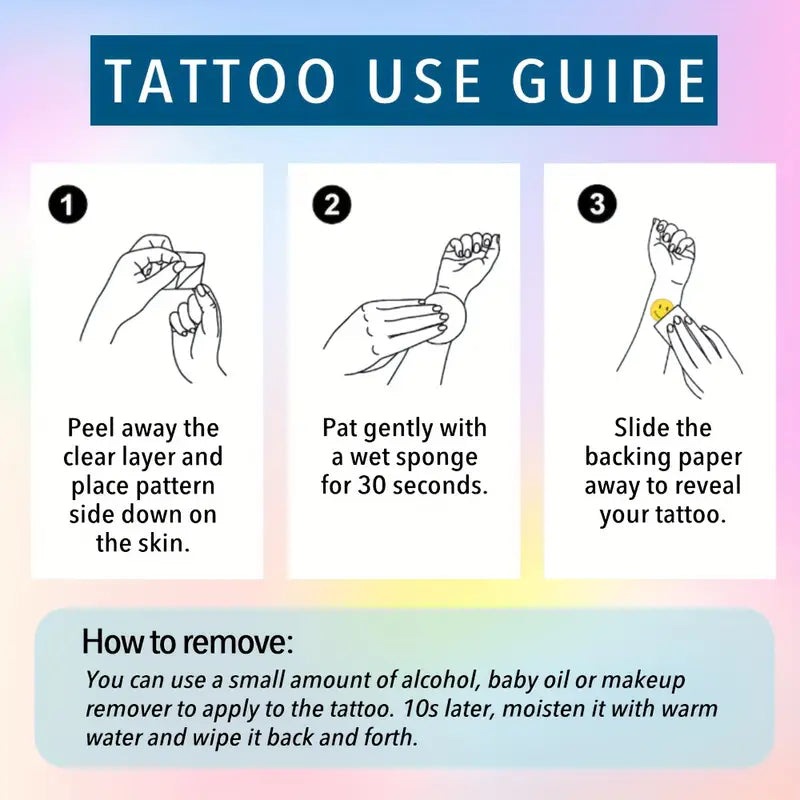 TATTOO USE GUIDE

1

Peel away the clear layer and place pattern side down on the skin.

2

Pat gently with a wet sponge for 30 seconds.

3

Slide the backing paper away to reveal your tattoo.

How to remove:

You can use a small amount of alcohol, baby oil or makeup remover to apply to the tattoo. 10s later, moisten it with warm water and wipe it back and forth.